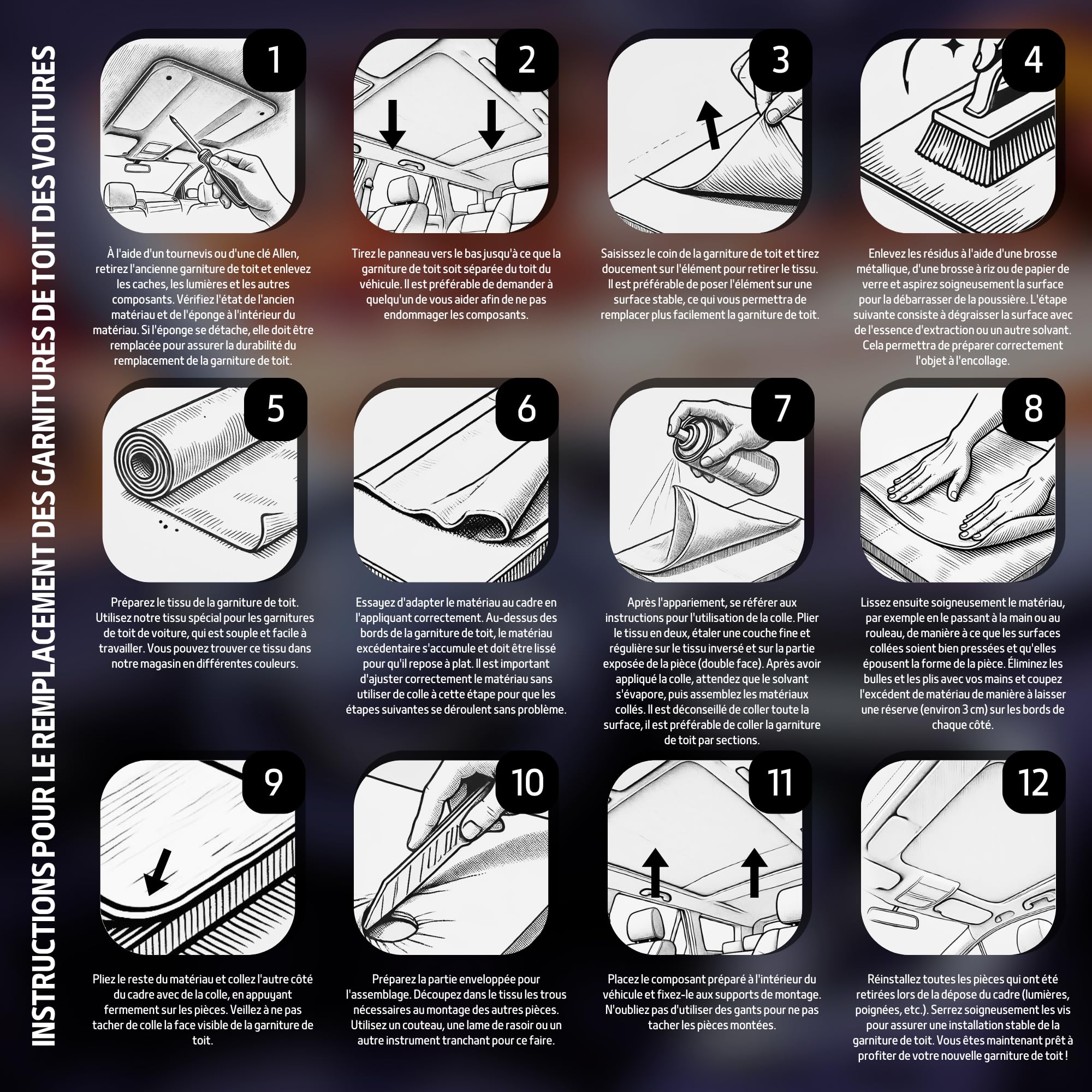 INSTRUCTIONS POUR LE REMPLACEMENT DES GARNITURES DE TOIT DES VOITURES

1

À l'aide d'un tournevis ou d'une clé Allen, retirez l'ancienne garniture de toit et enlevez les caches, les lumières et les autres composants. Vérifiez l'état de l'ancien matériau et de l'éponge à l'intérieur du matériau. Si l'éponge se détache, elle doit être remplacée pour assurer la durabilité du remplacement de la garniture de toit.

2

Tirez le panneau vers le bas jusqu'à ce que la garniture de toit soit séparée du toit du véhicule. Il est préférable de demander à quelqu'un de vous aider afin de ne pas endommager les composants.

3

Saisissez le coin de la garniture de toit et tirez doucement sur l'élément pour retirer le tissu. Il est préférable de poser l'élément sur une surface stable, ce qui vous permettra de remplacer plus facilement la garniture de toit.

4

Enlevez les résidus à l'aide d'une brosse métallique, d'une brosse à riz ou de papier de verre et aspirez soigneusement la surface pour la débarrasser de la poussière. L'étape suivante consiste à dégraisser la surface avec de l'essence d'extraction ou un autre solvant. Cela permettra de préparer correctement l'objet à l'encollage.

5

Préparez le tissu de la garniture de toit. Utilisez notre tissu spécial pour les garnitures de toit de voiture, qui est souple et facile à travailler. Vous pouvez trouver ce tissu dans notre magasin en différentes couleurs.

6

Essayez d'adapter le matériau au cadre en l'appliquant correctement. Au-dessus des bords de la garniture de toit, le matériau excédentaire s'accumule et doit être lissé pour qu'il repose à plat. Il est important d'ajuster correctement le matériau sans utiliser de colle à cette étape pour que les étapes suivantes se déroulent sans problème.

7

Après l'appariement, se référer aux instructions pour l'utilisation de la colle. Plier le tissu en deux, étaler une couche fine et régulière sur le tissu inversé et sur la partie exposée de la pièce (double face). Après avoir appliqué la colle, attendez que le solvant s'évapore, puis assemblez les matériaux collés. Il est déconseillé de coller toute la surface, il est préférable de coller la garniture de toit par sections.

8

Lissez ensuite soigneusement le matériau, par exemple en le passant à la main ou au rouleau, de manière à ce que les surfaces collées soient bien pressées et qu'elles épousent la forme de la pièce. Éliminez les bulles et les plis avec vos mains et coupez l'excédent de matériau de manière à laisser une réserve (environ 3 cm) sur les bords de chaque côté.

9

Pliez le reste du matériau et collez l'autre côté du cadre avec de la colle, en appuyant fermement sur les pièces. Veillez à ne pas tacher de colle la face visible de la garniture de toit.

10

Préparez la partie enveloppée pour l'assemblage. Découpez dans le tissu les trous nécessaires au montage des autres pièces. Utilisez un couteau, une lame de rasoir ou un autre instrument tranchant pour ce faire.

11

Placez le composant préparé à l'intérieur du véhicule et fixez-le aux supports de montage. N'oubliez pas d'utiliser des gants pour ne pas tacher les pièces montées.

12

Réinstallez toutes les pièces qui ont été retirées lors de la dépose du cadre (lumières, poignées, etc.). Serrez soigneusement les vis pour assurer une installation stable de la garniture de toit. Vous êtes maintenant prêt à profiter de votre nouvelle garniture de toit !